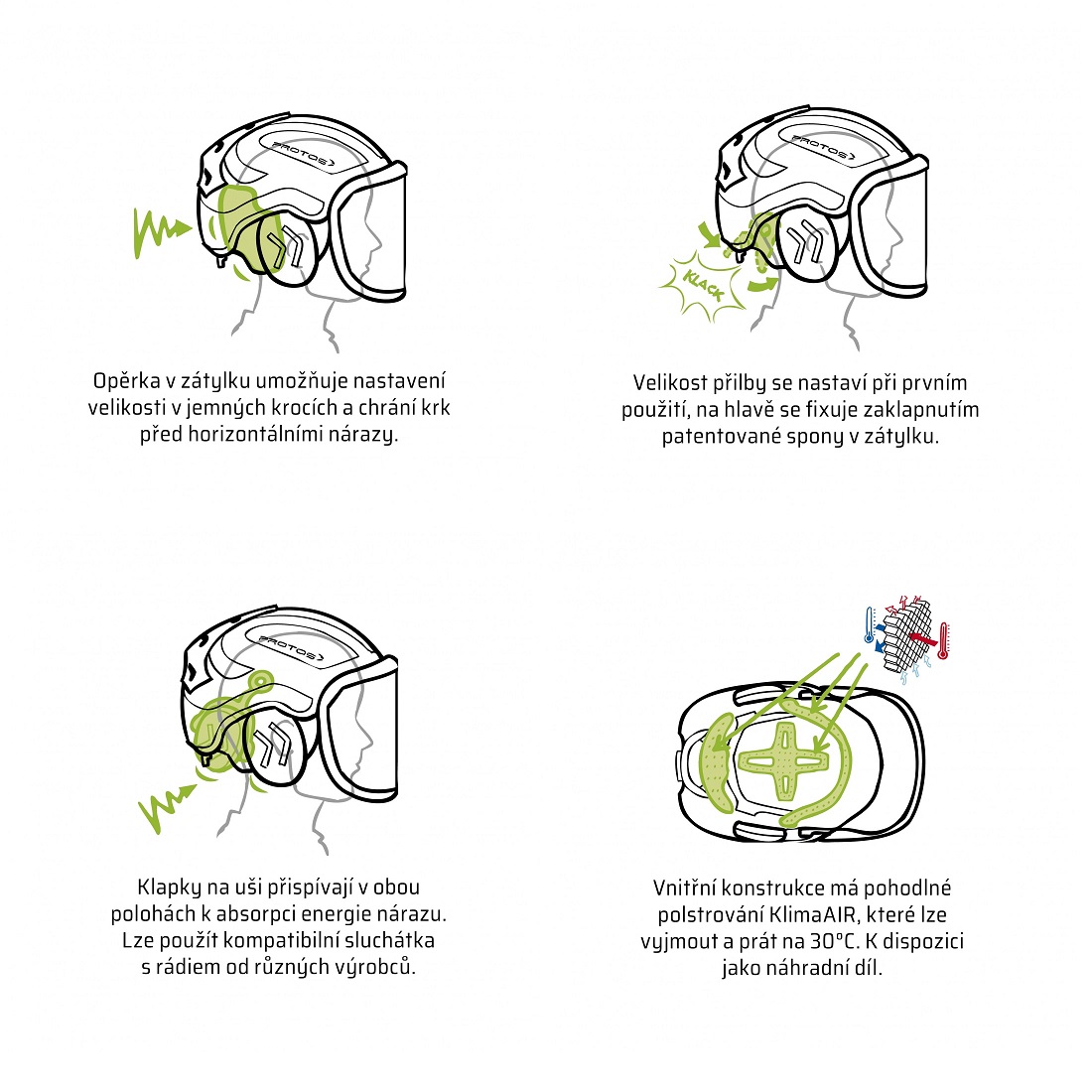 PROTOS

Opěrka v zátylku umožňuje nastavení velikosti v jemných krocích a chrání krk před horizontálními nárazy.

PROTOS

KLACK

Velikost přilby se nastaví při prvním použití, na hlavě se fixuje zaklapnutím patentované spony v zátylku.

PROTOS

Klapky na uši přispívají v obou polohách k absorpci energie nárazu. Lze použít kompatibilní sluchátka s rádiem od různých výrobců.

Vnitřní konstrukce má pohodlné polstrování KlimaAIR, které lze vyjmout a prát na 30°C. K dispozici jako náhradní díl.