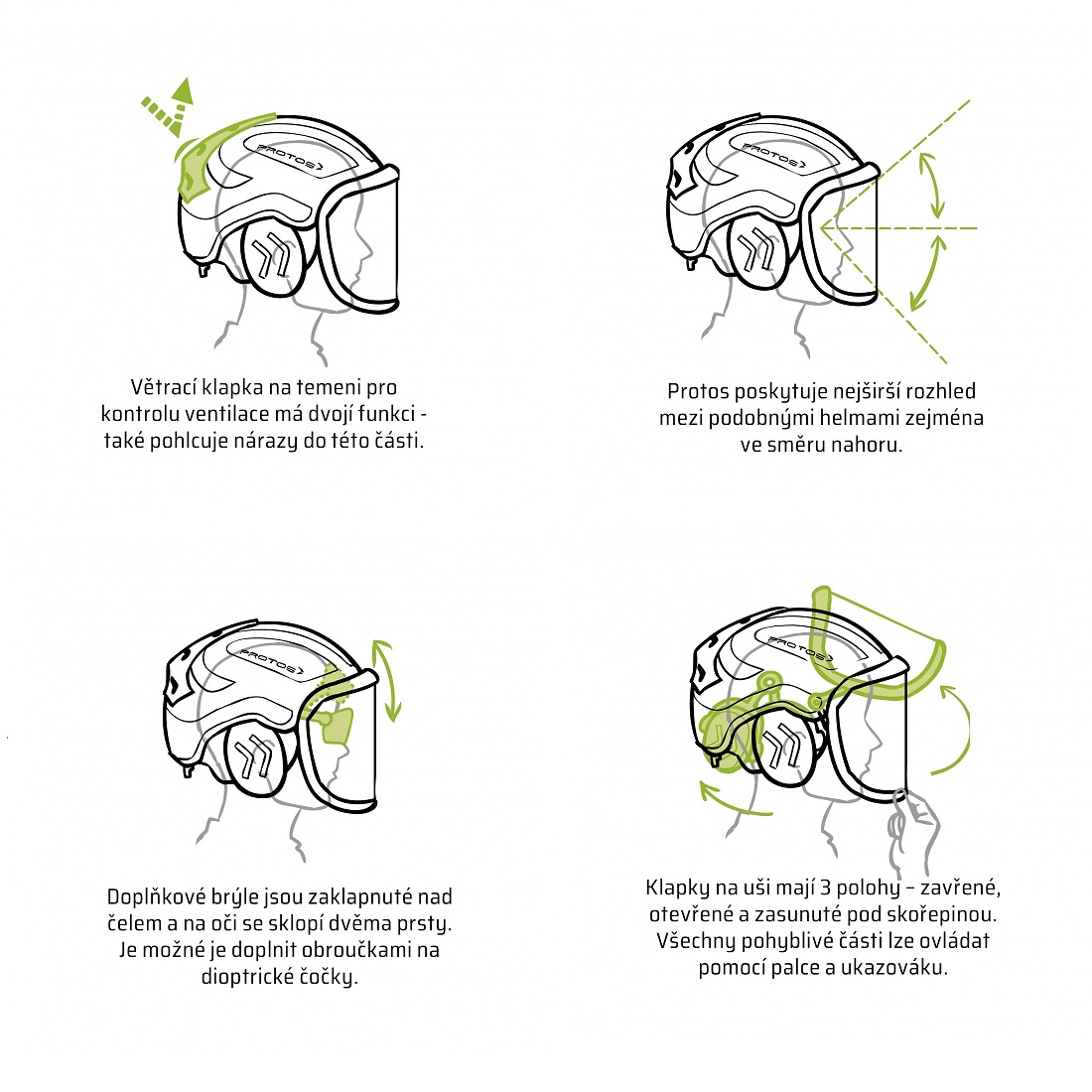 PROTOS

Větrací klapka na temeni pro kontrolu ventilace má dvojí funkci - také pohlcuje nárazy do této části.

PROTOS

Protos poskytuje nejširší rozhled mezi podobnými helmami zejména ve směru nahoru.

PROTOS

Doplňkové brýle jsou zaklapnuté nad čelem a na oči se sklopí dvěma prsty. Je možné je doplnit obroučkami na dioptrické čočky.

PROTOS

Klapky na uši mají 3 polohy – zavřené, otevřené a zasunuté pod skořepinou. Všechny pohyblivé části lze ovládat pomocí palce a ukazováku.