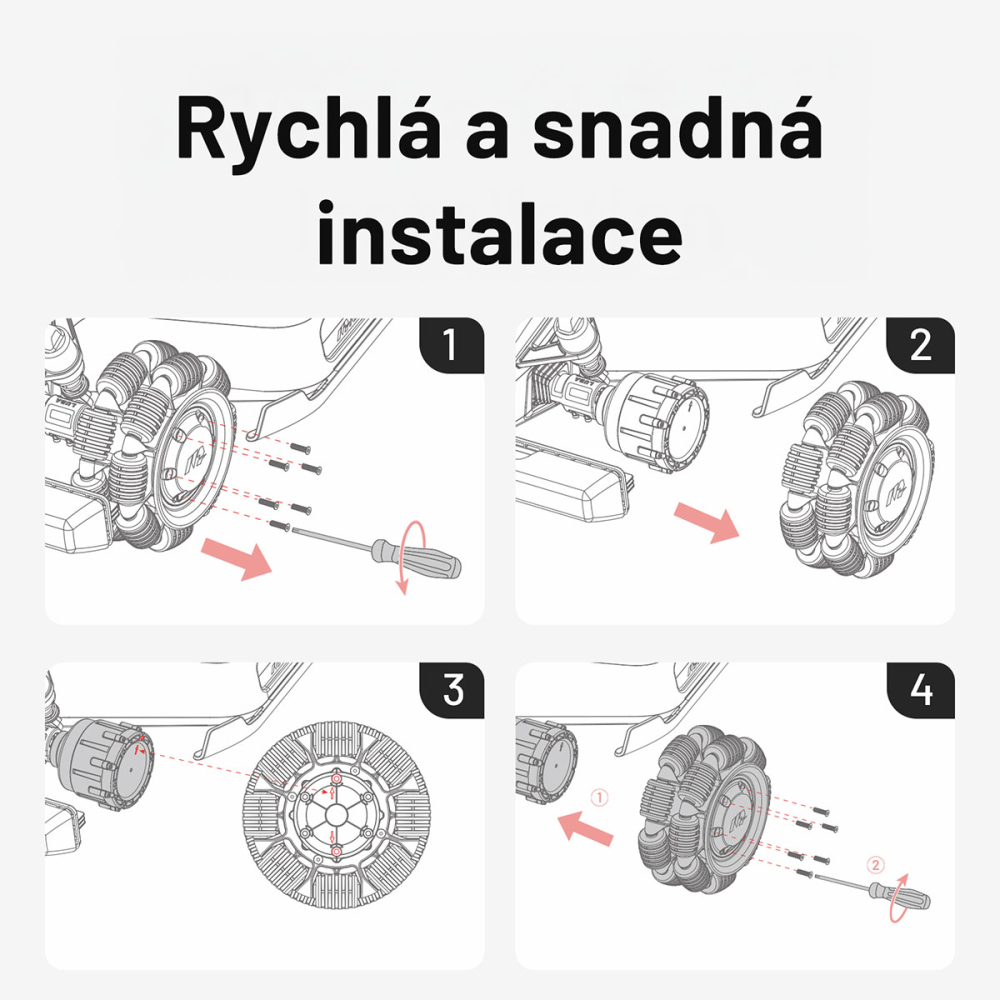 Rychlá a snadná instalace

1

2

3

4

①

②