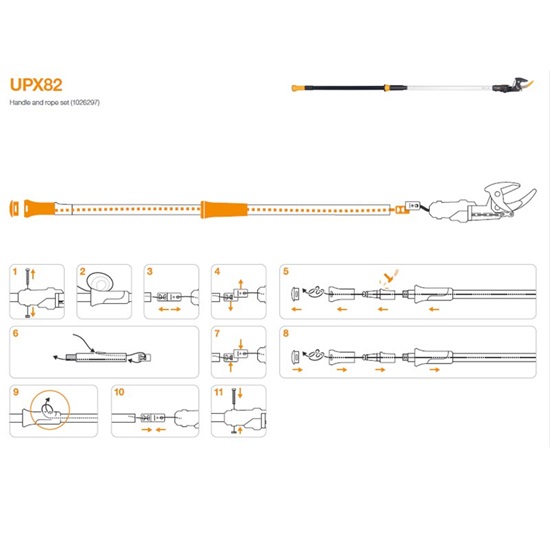 UPX82

Handle and rope set (1026297)

1

2

3

4

5

6

7

8

9

10

11