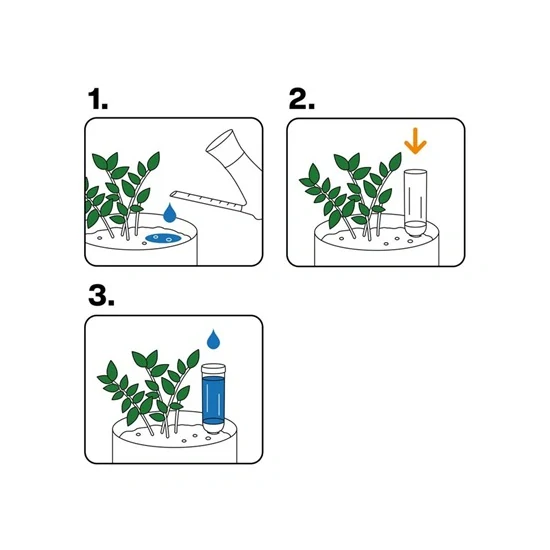 1.

2.

3.