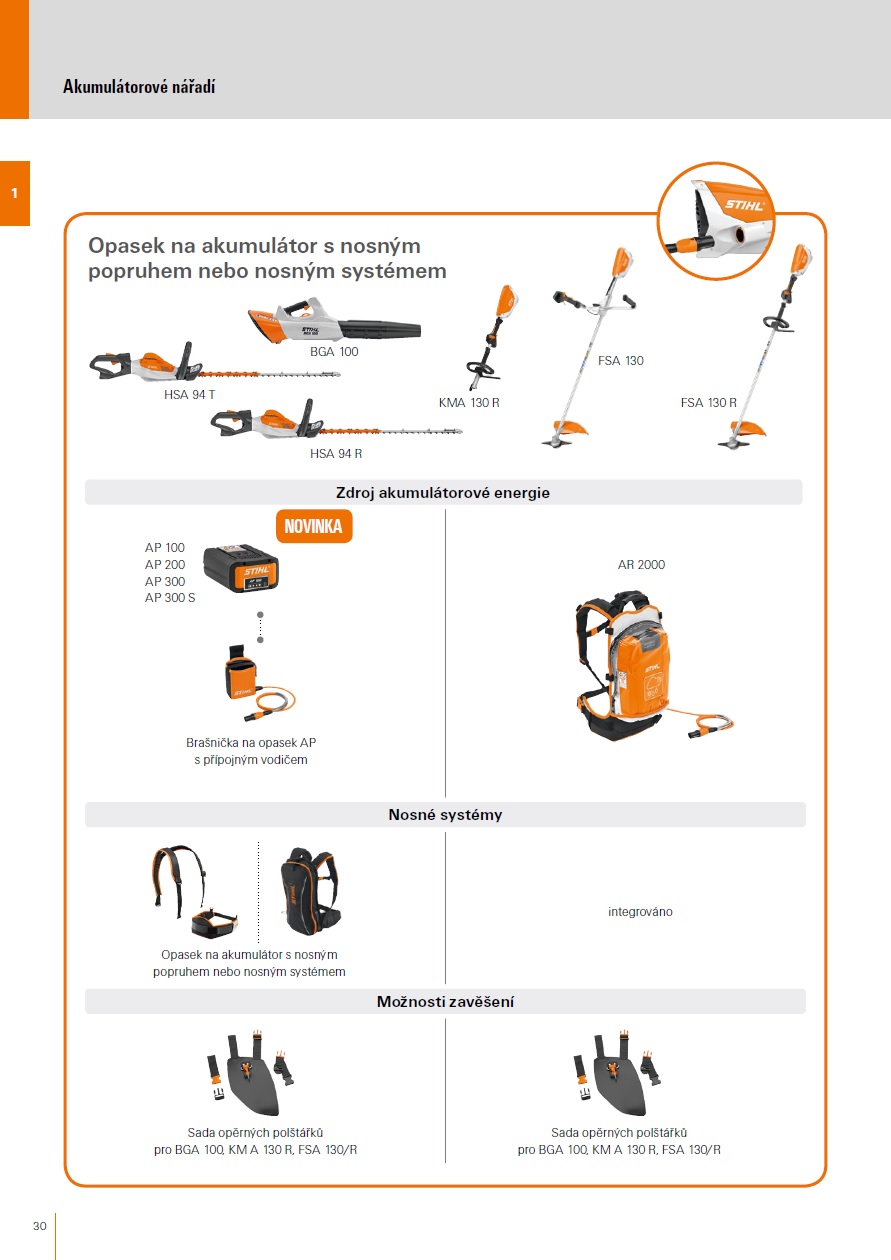 Akumulátorové nářadí

1

STIHL

Opasek na akumulátor s nosným popruhem nebo nosným systémem

BGA 100

HSA 94 T

HSA 94 R

KMA 130 R

FSA 130

FSA 130 R

Zdroj akumulátorové energie

NOVINKA

AP 100
AP 200
AP 300
AP 300 S

Brašnička na opasek AP s přípojným vodičem

AR 2000

Nosné systémy

Opasek na akumulátor s nosným popruhem nebo nosným systémem

integrováno

Možnosti zavěšení

Sada opěrných polštářků pro BGA 100, KM A 130 R, FSA 130/R

Sada opěrných polštářků pro BGA 100, KM A 130 R, FSA 130/R

30